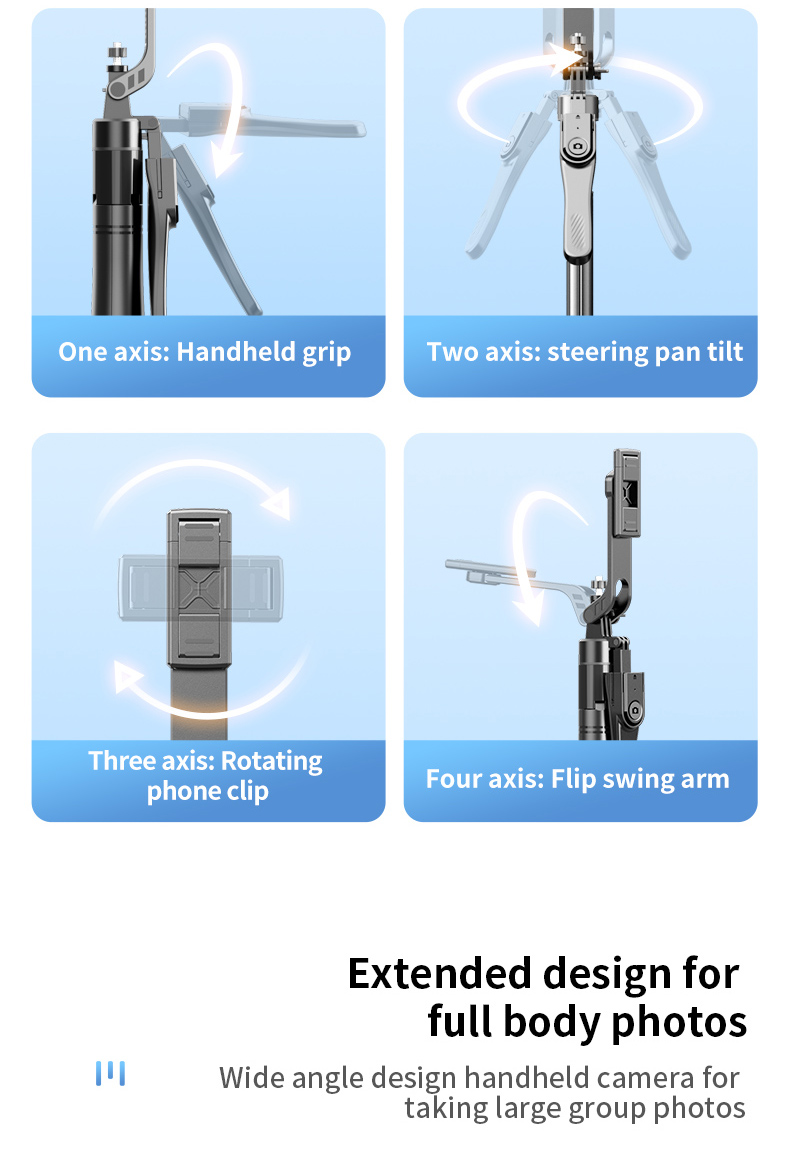 One axis: Handheld grip

Two axis: steering pan tilt

Three axis: Rotating phone clip

Four axis: Flip swing arm

Extended design for full body photos

Wide angle design handheld camera for taking large group photos