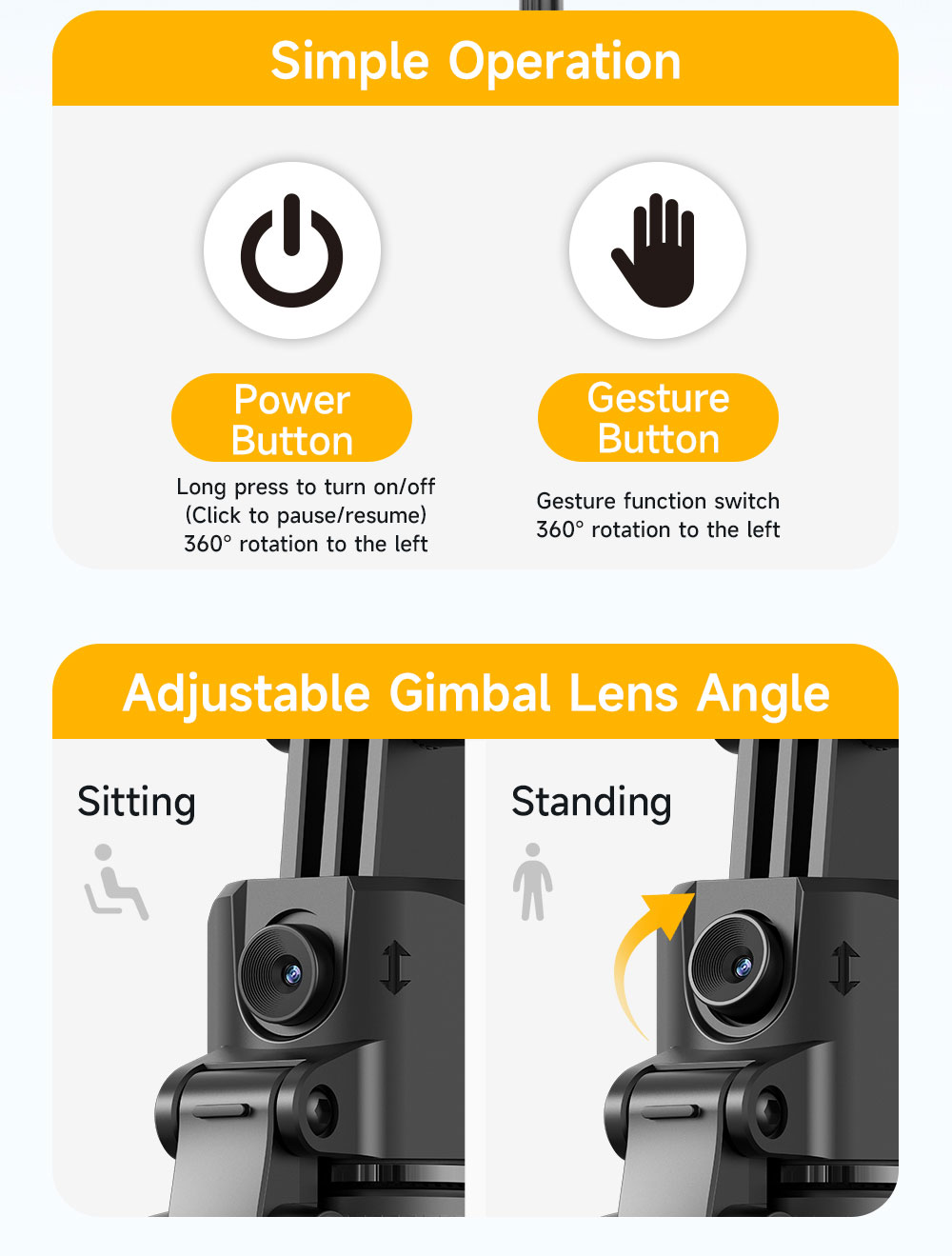 Simple Operation

Power Button

Long press to turn on/off
(Click to pause/resume)
360° rotation to the left

Gesture Button

Gesture function switch
360° rotation to the left

Adjustable Gimbal Lens Angle

Sitting

Standing